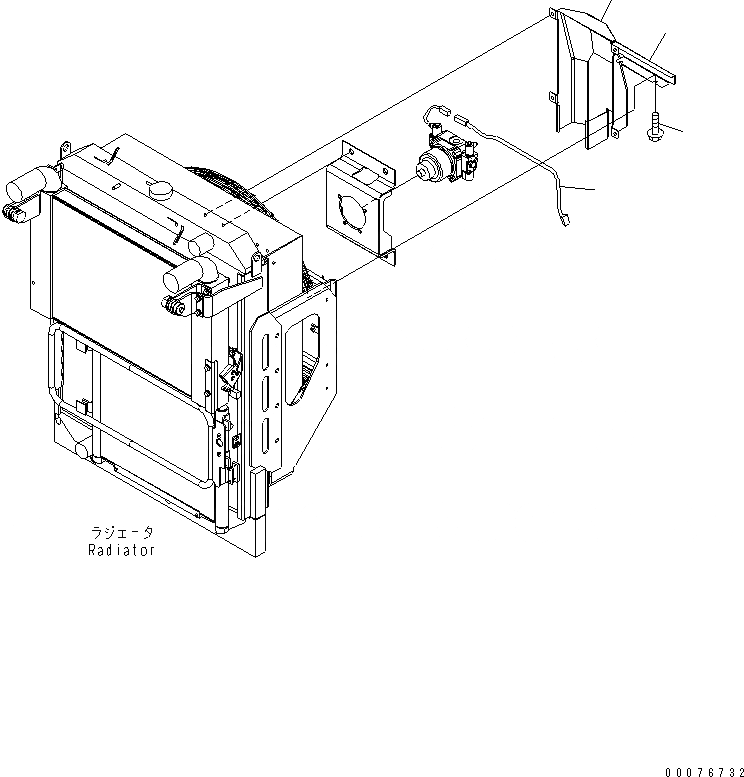 ラジエータ
Radiator

00076732