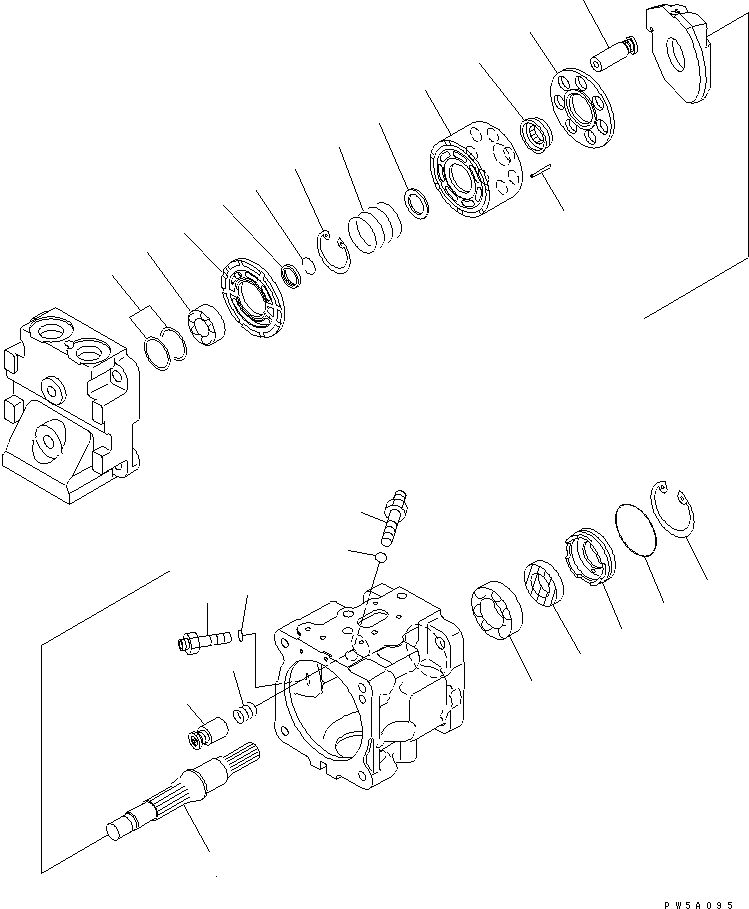 PW5A095