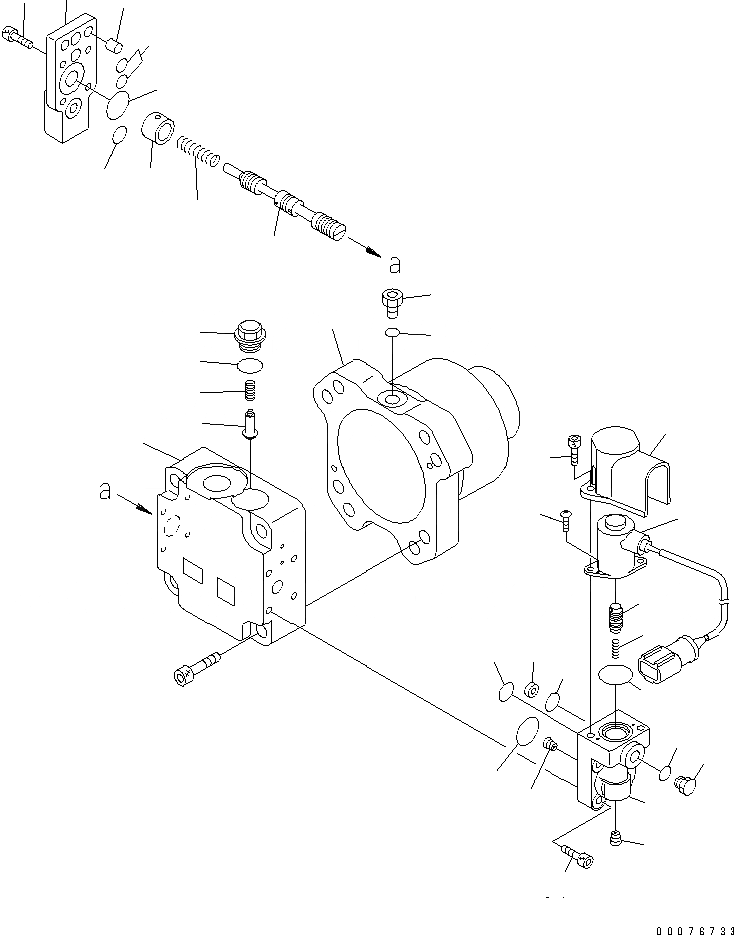 a

a

00076733