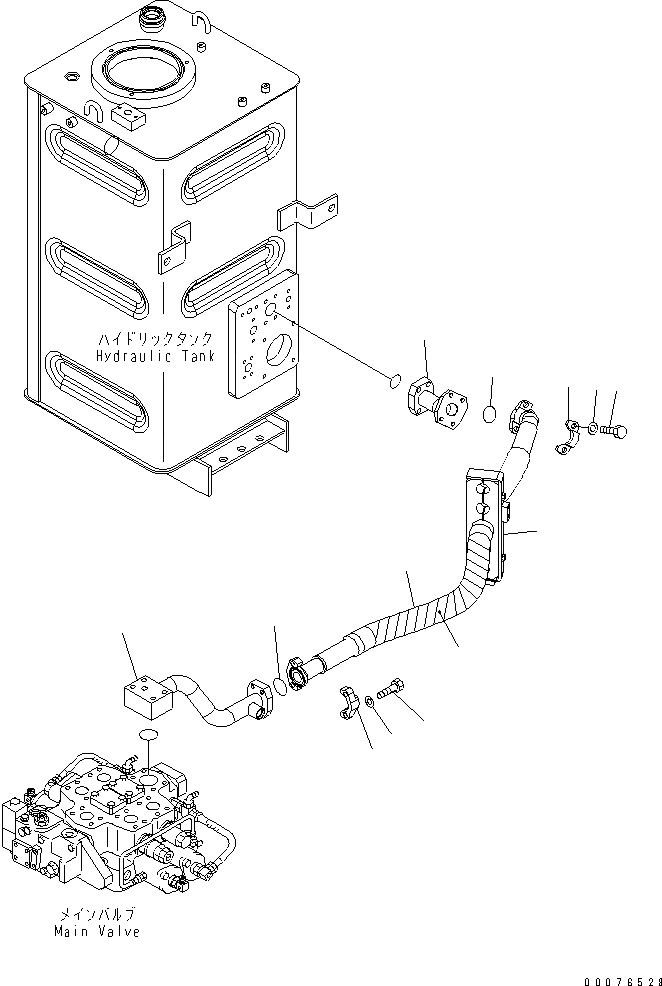 ハイドリックタンク
Hydraulic Tank

メインバルブ
Main Valve

00076528