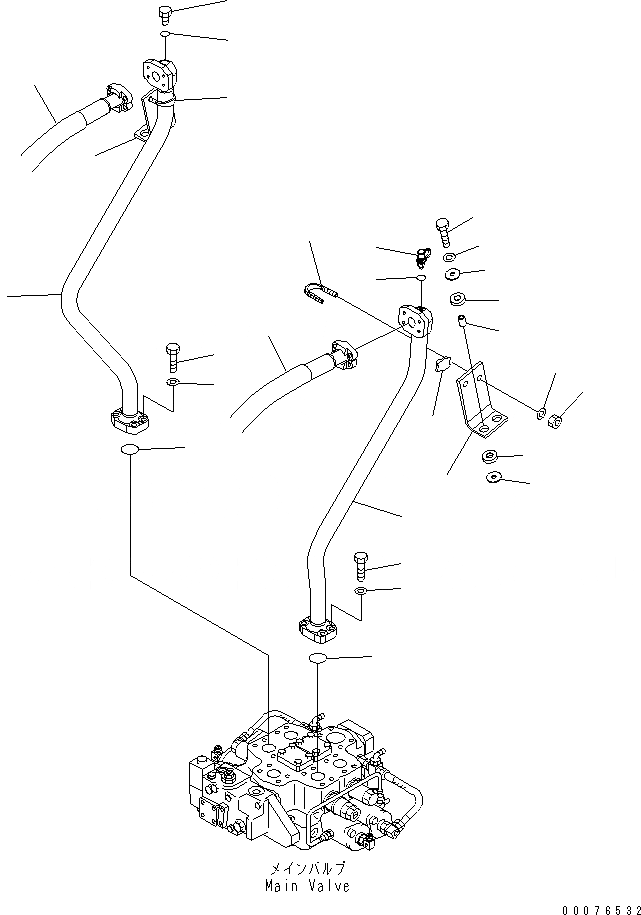 メインバルブ
Main Valve

00076532