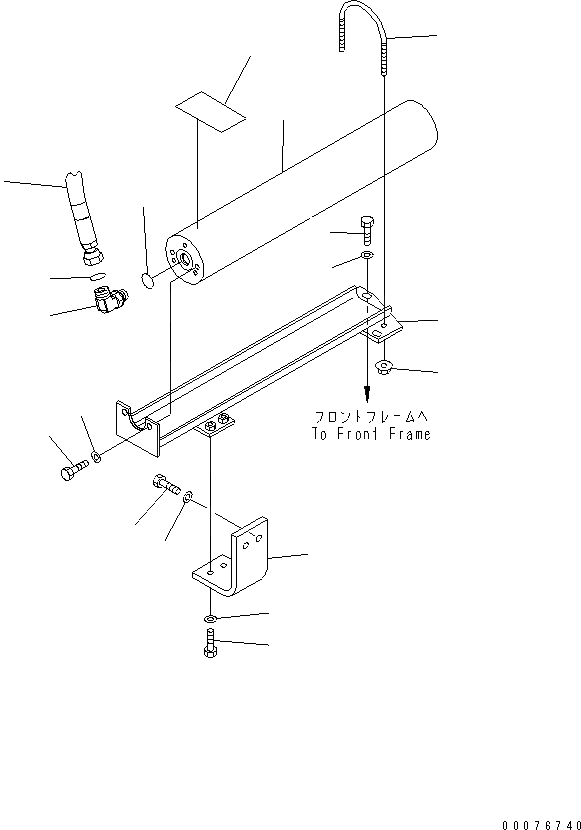 フロントフレームへ
To Front Frame

00076740