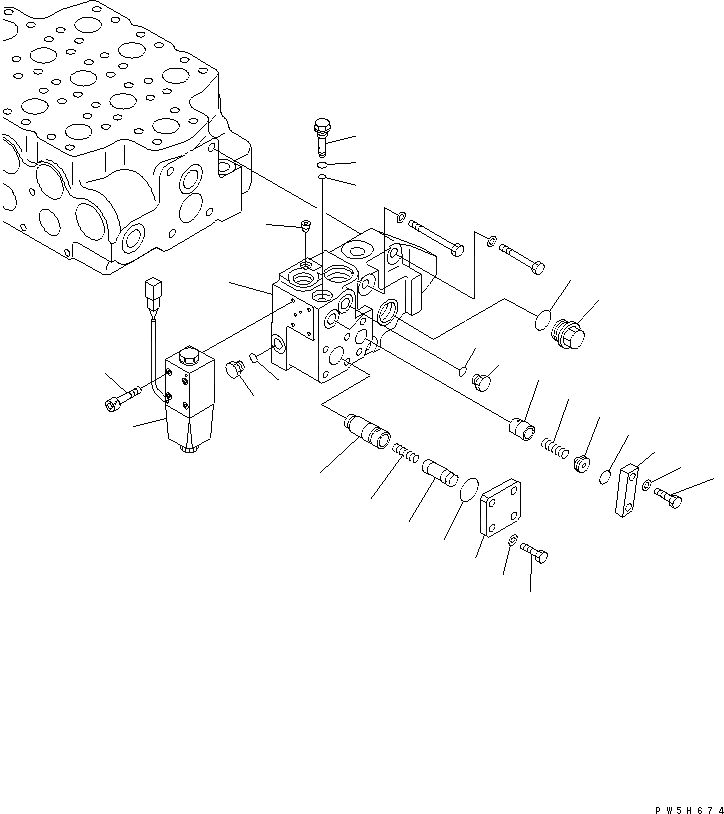 PW5H674