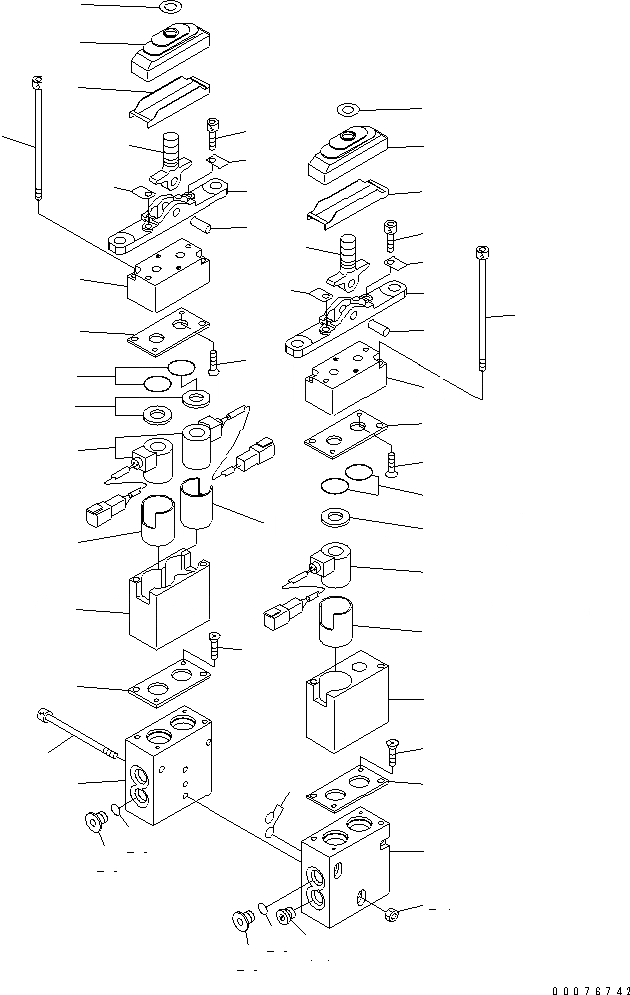 00076742