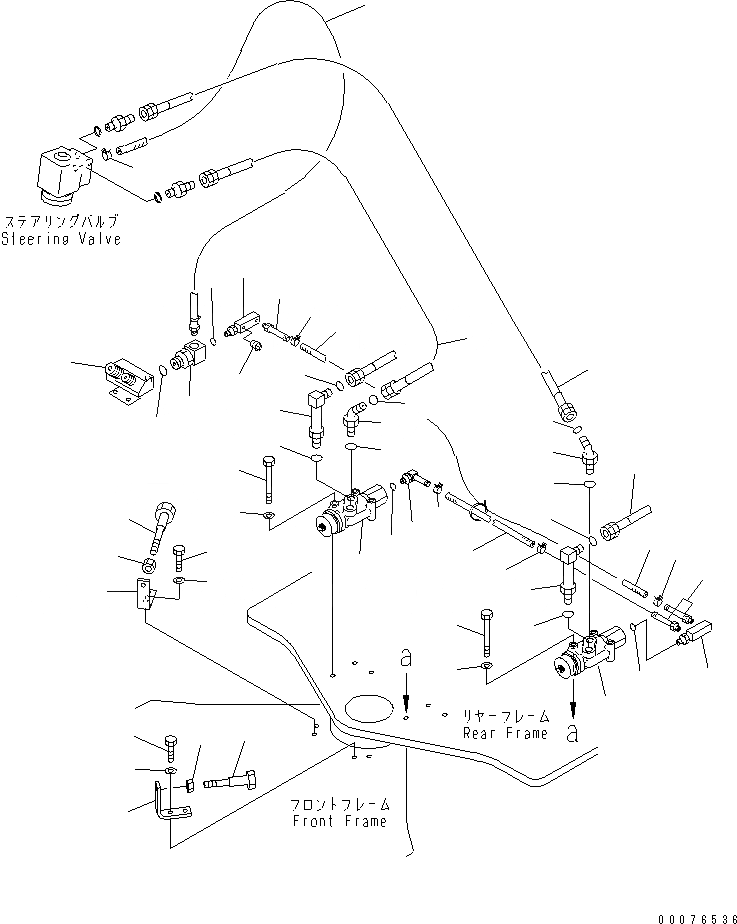 ステアリングバルブ
Steering Valve

a

リヤーフレーム
Rear Frame

a

フロントフレーム
Front Frame

00076536