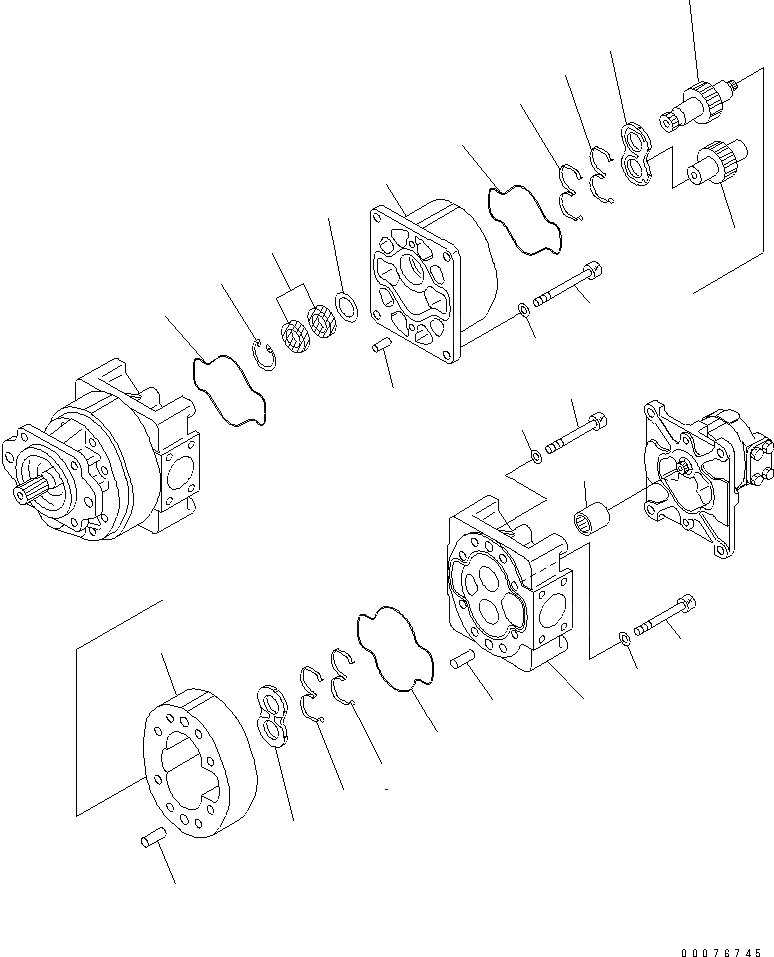 00076745