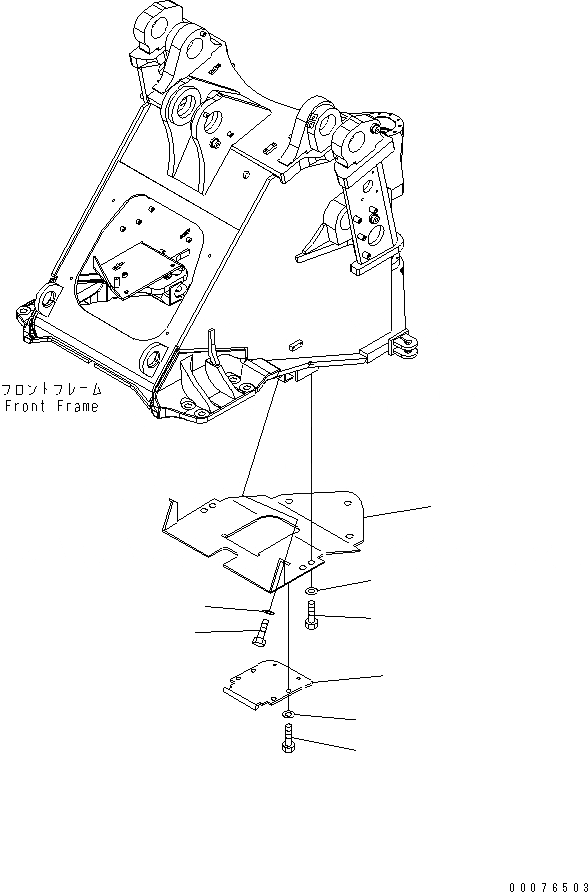 フロントフレーム
Front Frame

00076503