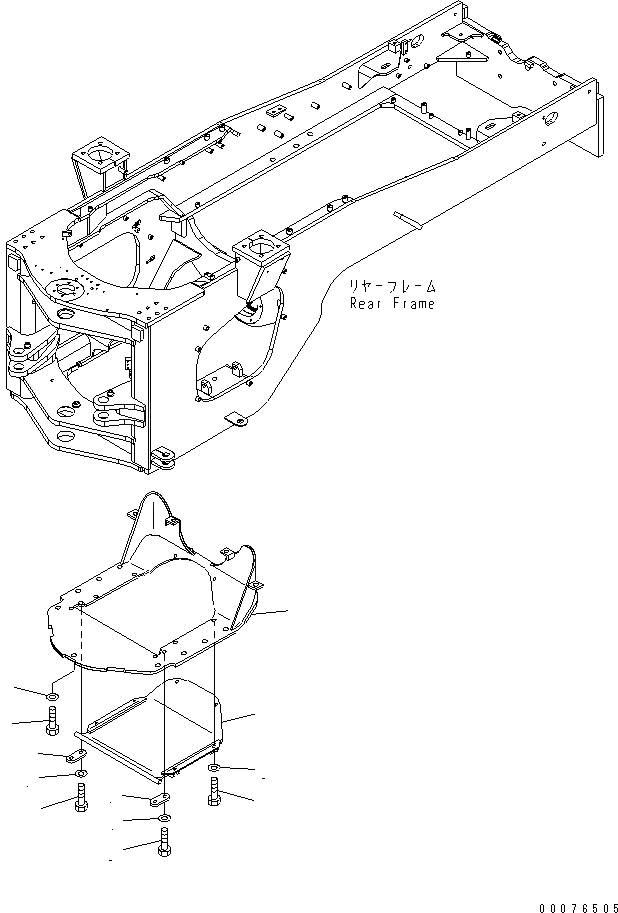 リヤーフレーム
Rear Frame

00076505