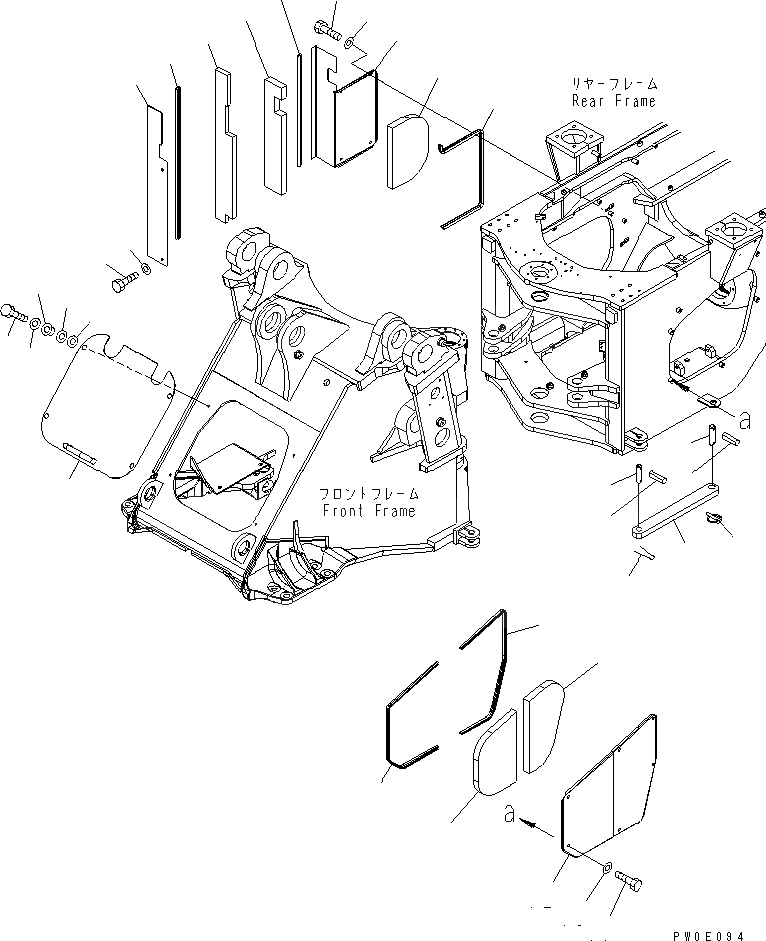 リヤーフレーム
Rear Frame

a

フロントフレーム
Front Frame

a

PW0E094