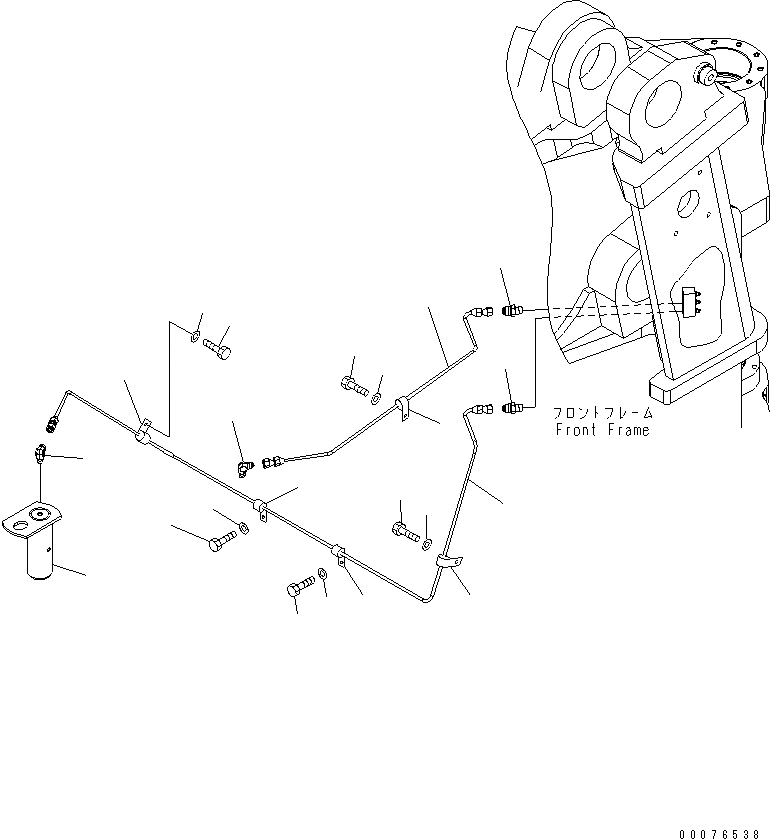 フロントフレーム
Front Frame

00076538