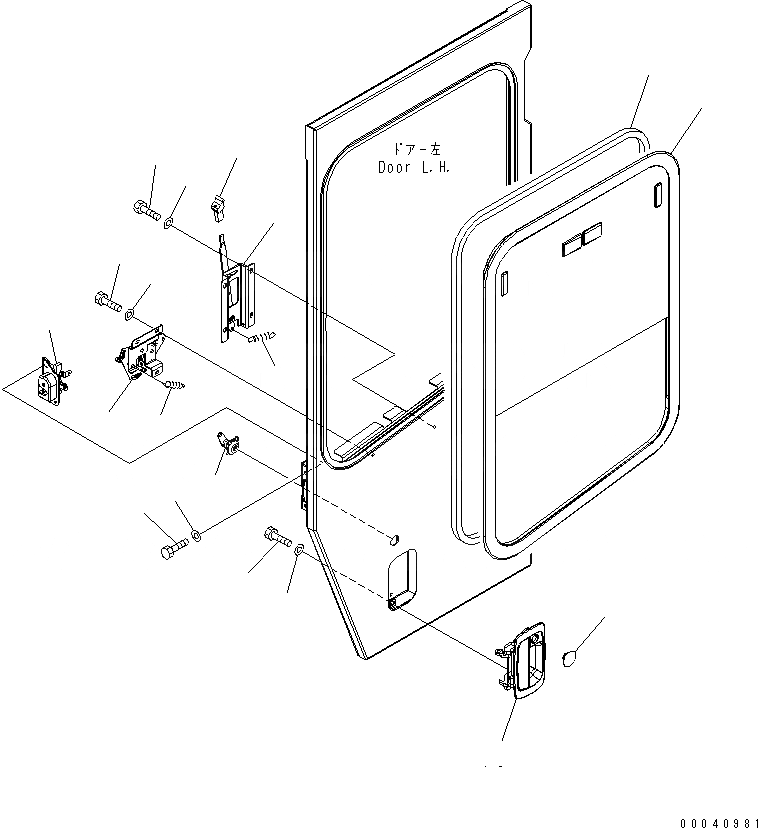 ドアー左
Door L.H.

00040981