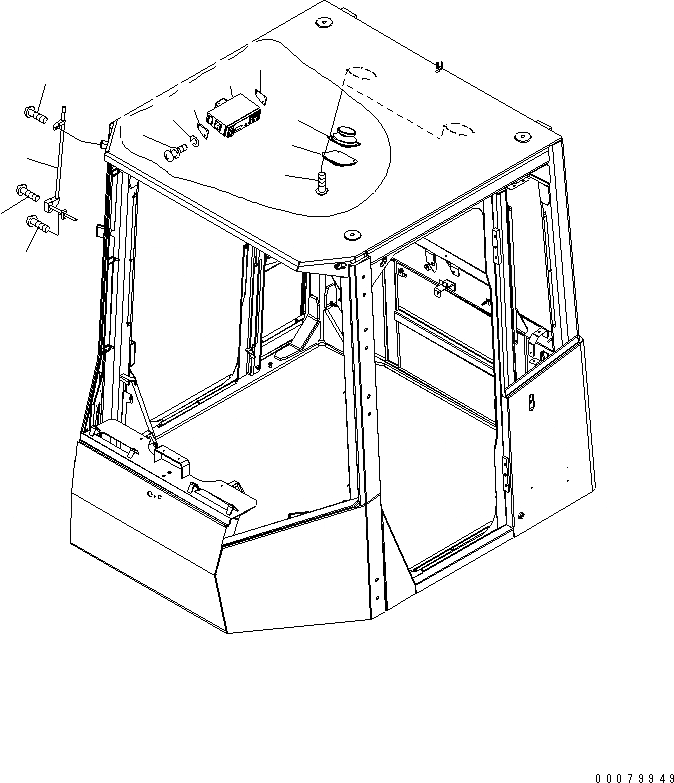 00079949