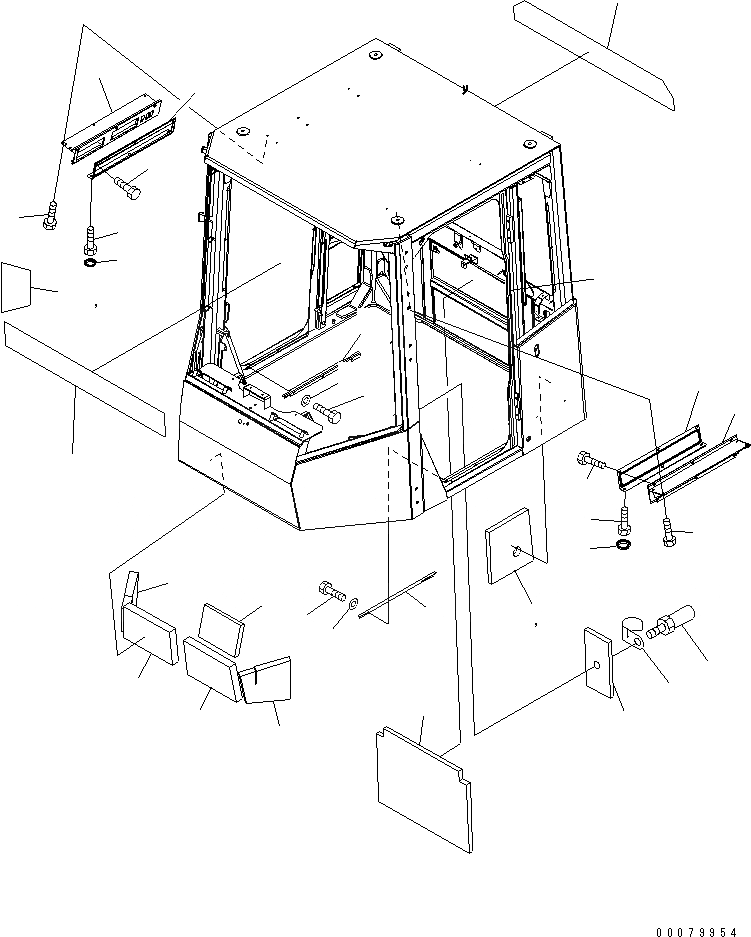 00079954