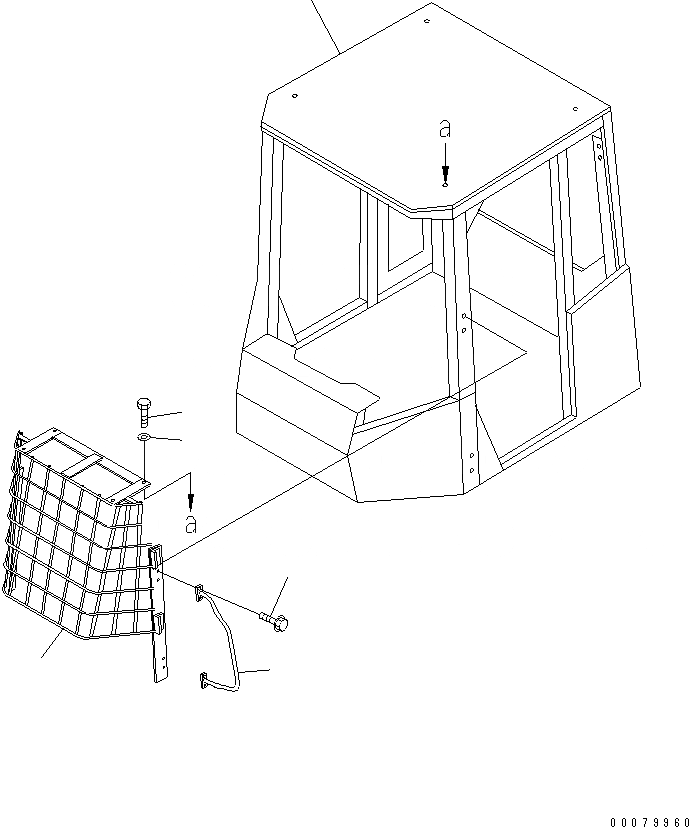 a

a

00079960