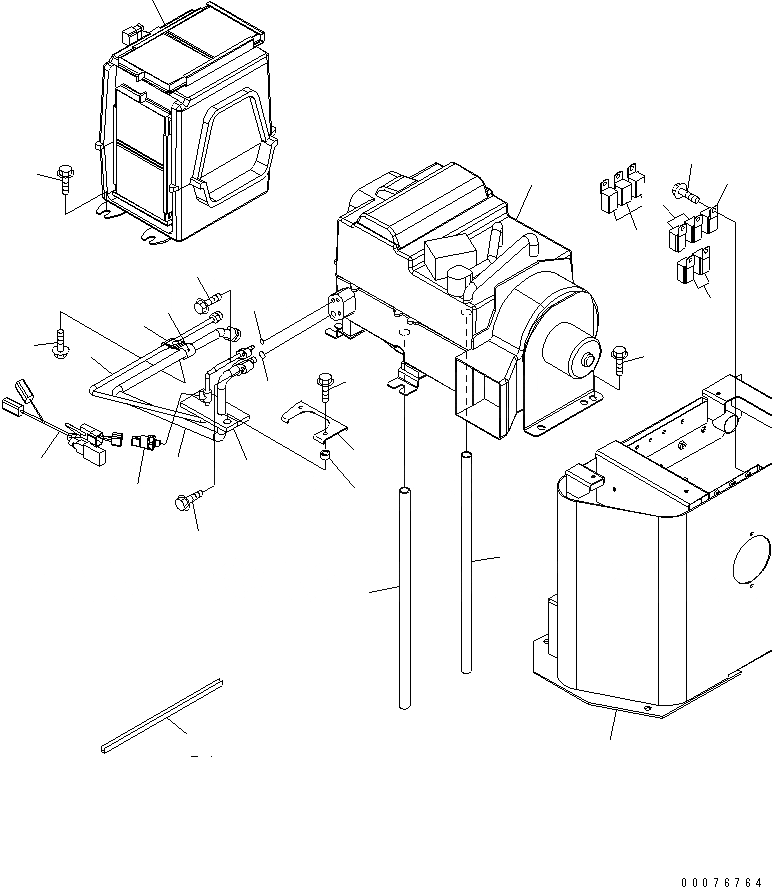 00076764