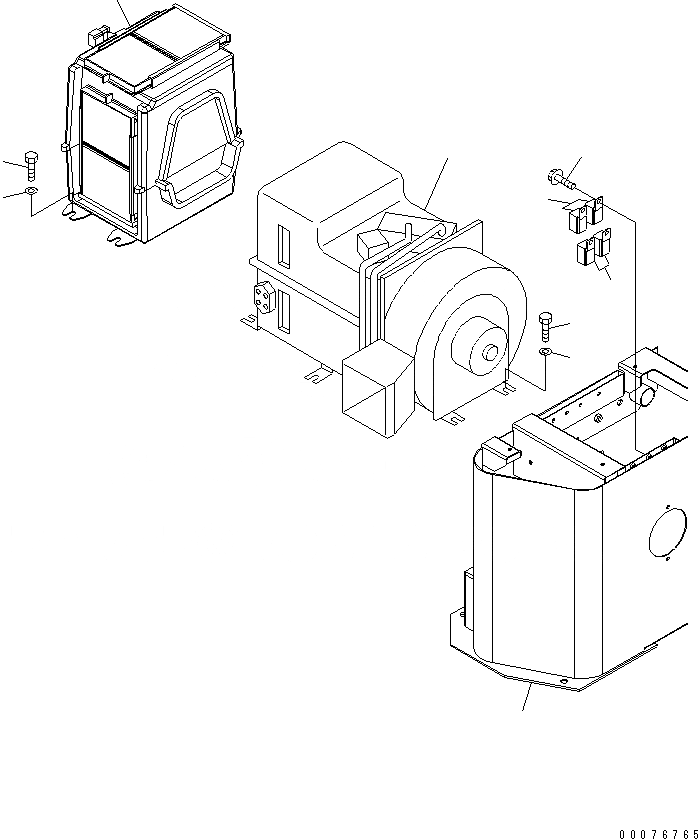 00076765