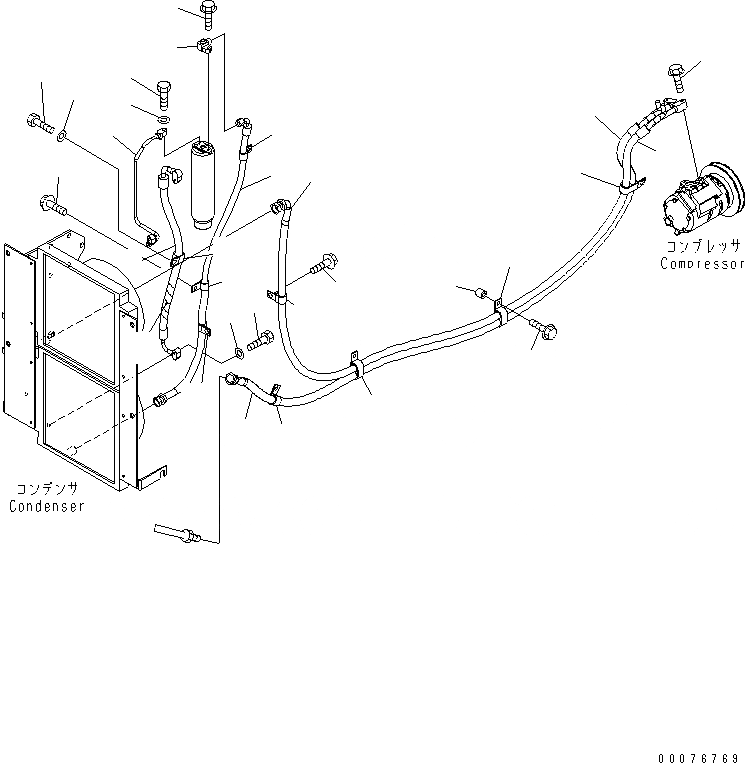 コンプレッサ
Compressor

コンデンサ
Condenser

00076769