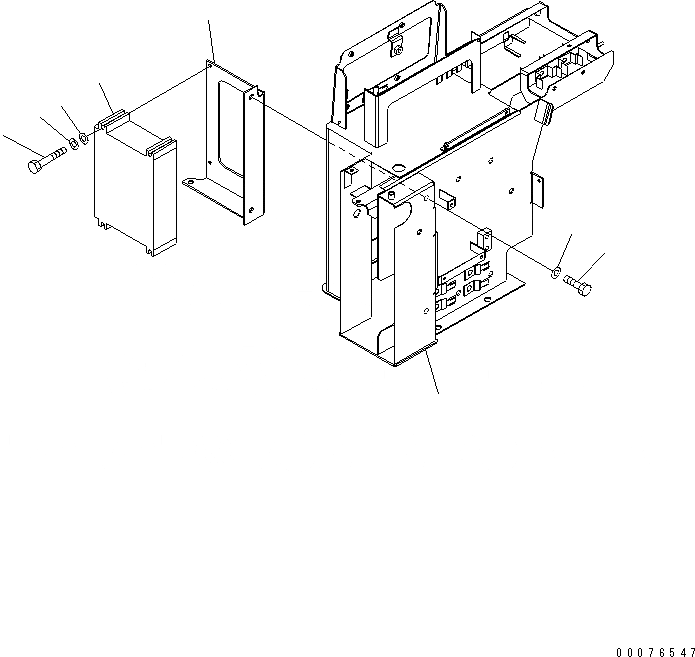 00076547