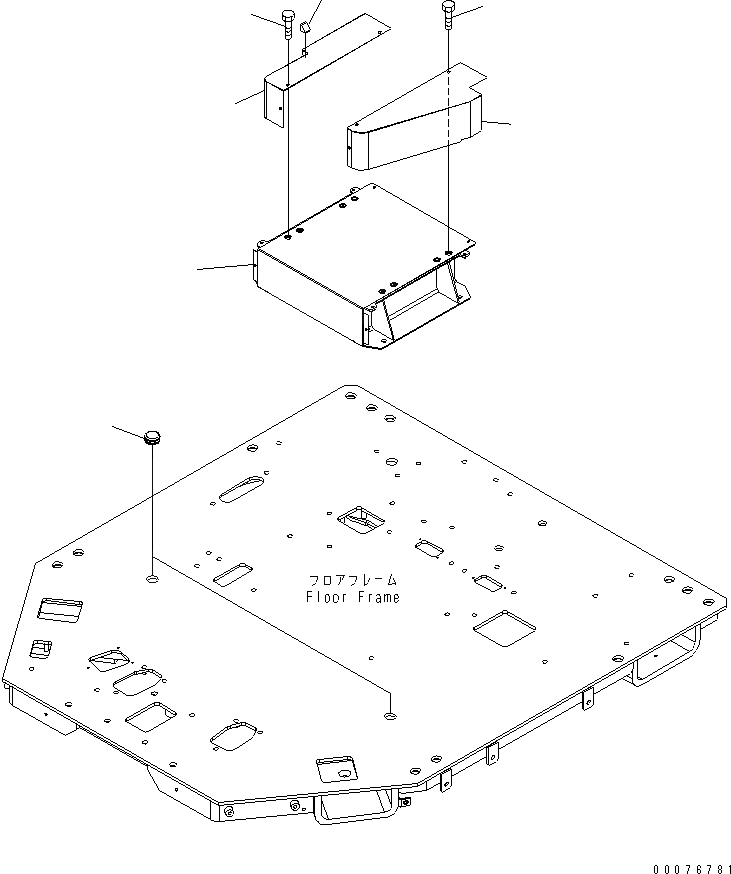 フロアフレーム
Floor Frame

00076781