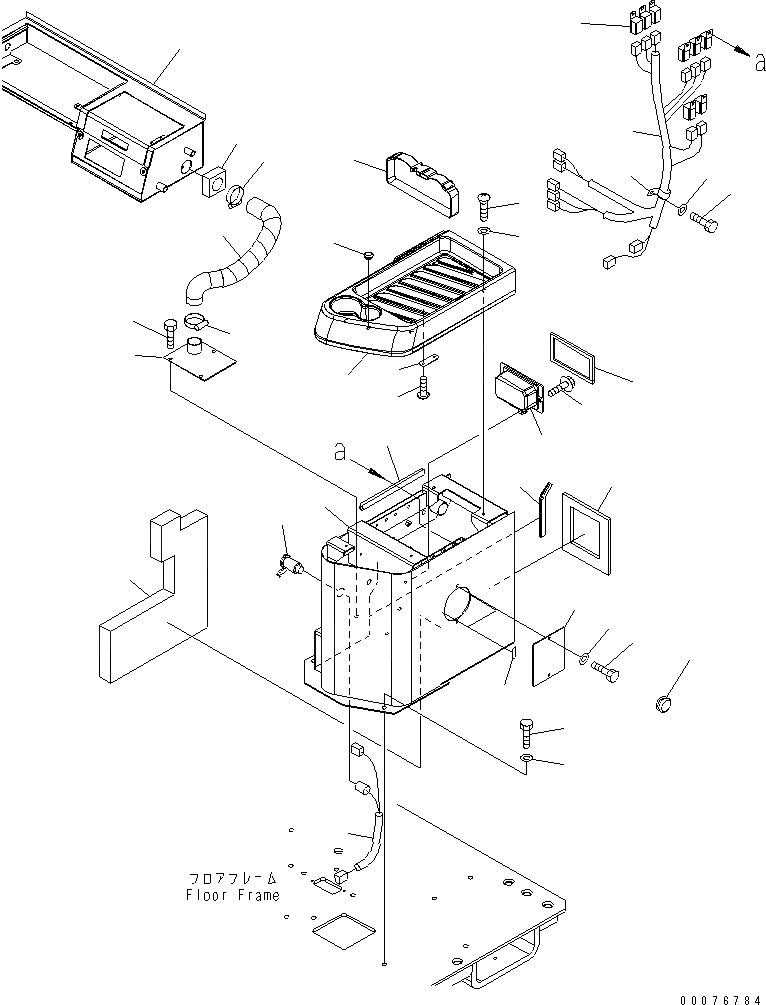 a

a

フロアフレーム
Floor Frame

00076784