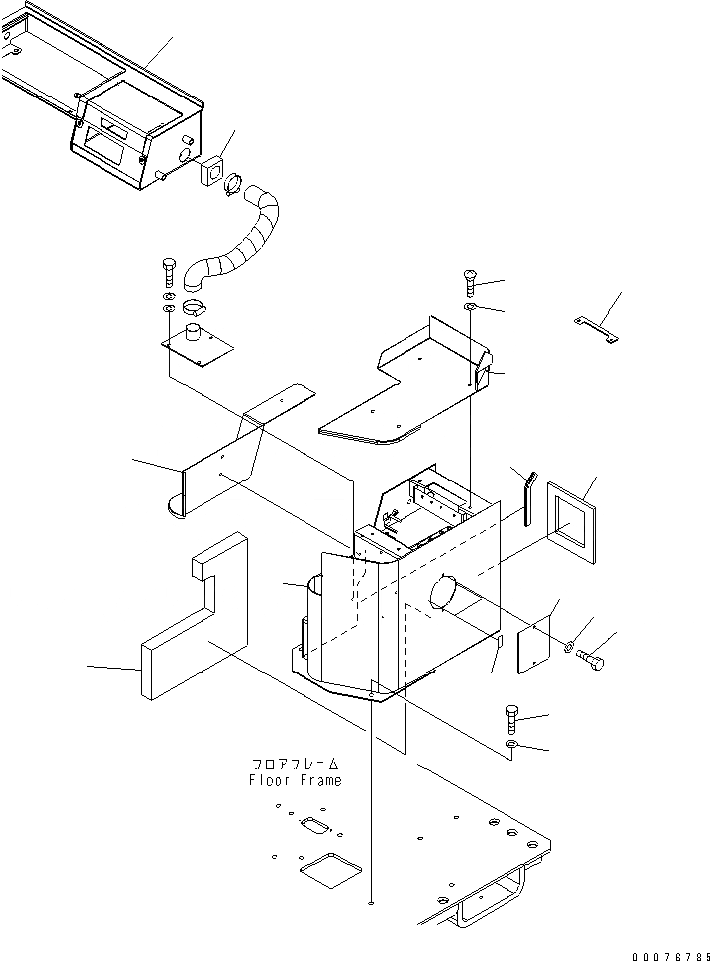 フロアフレーム
Floor Frame

00076785