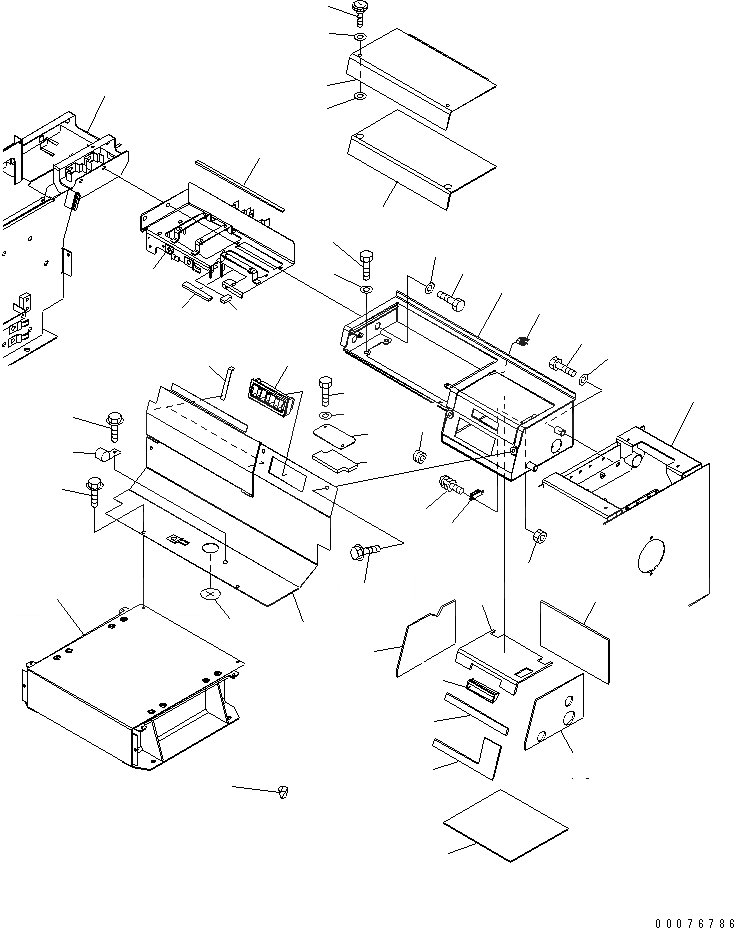 00076786