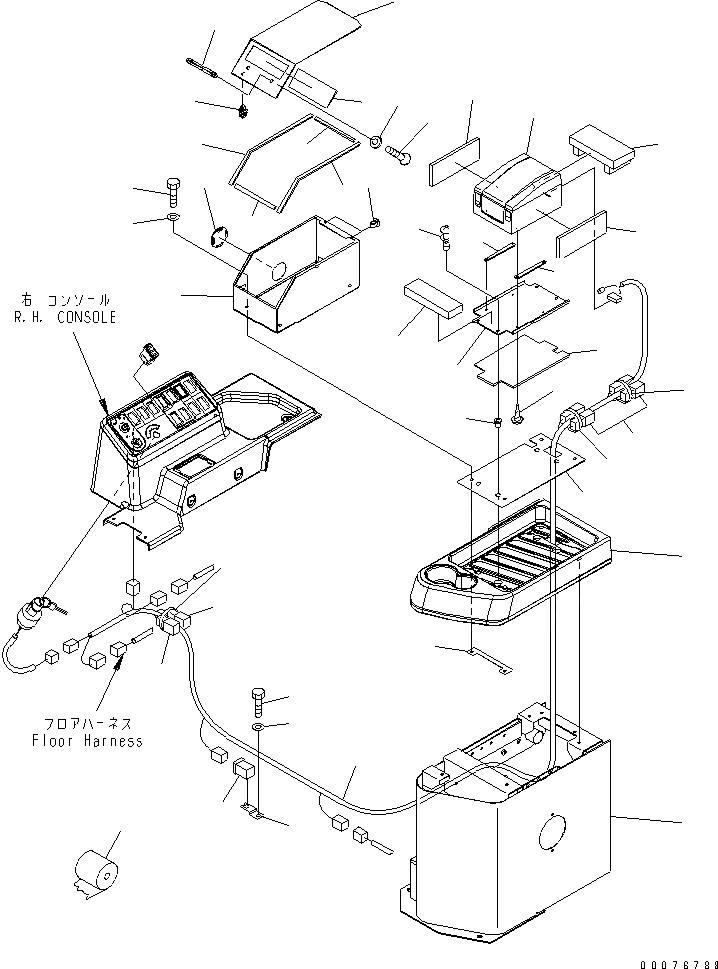 右 コンソール
R.H. CONSOLE

フロアハーネス
Floor Harness

00076788