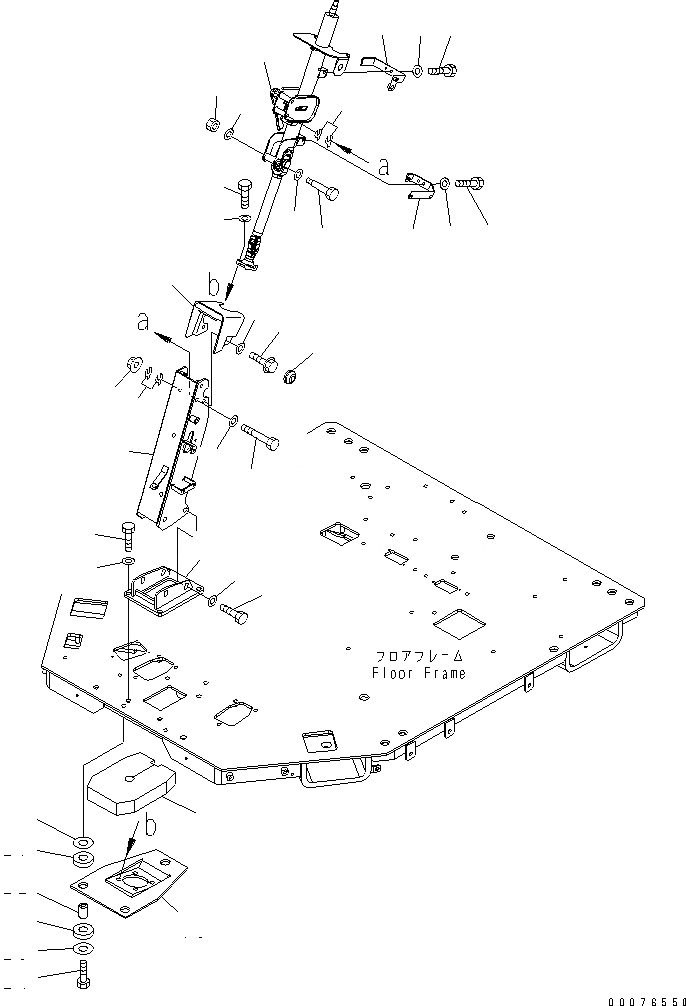 a
b
a
フロアフレーム
Floor Frame
b
00076550