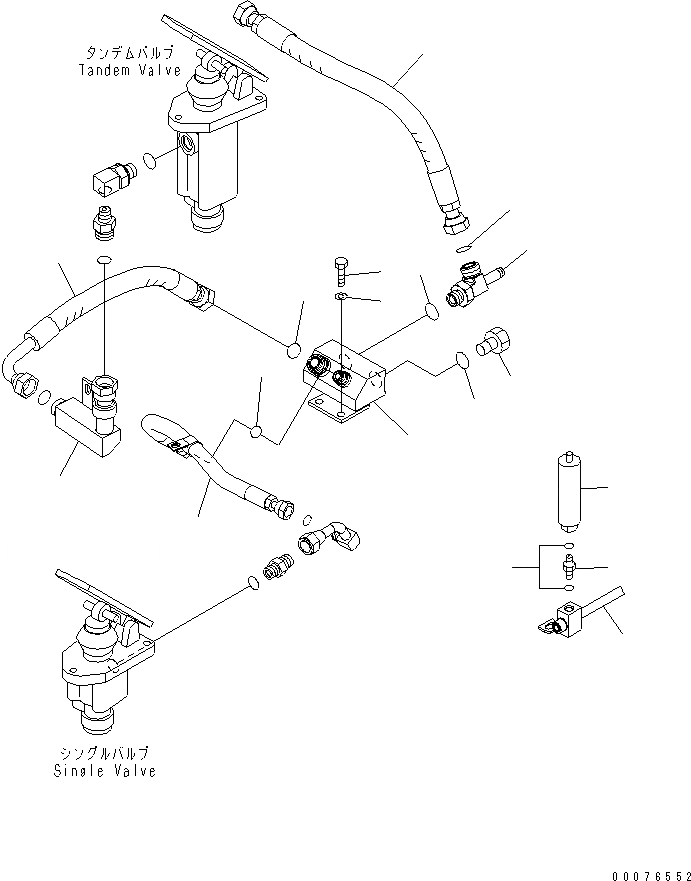 タンデムバルブ
Tandem Valve

シングルバルブ
Single Valve

00076552