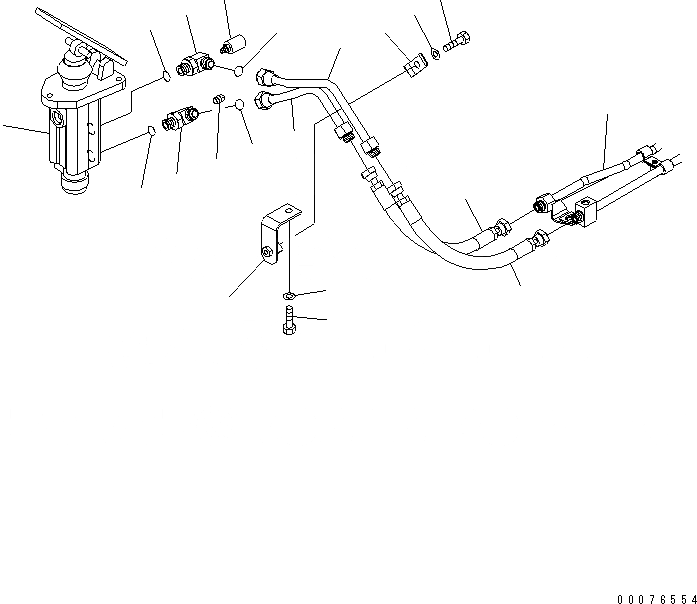 00076554