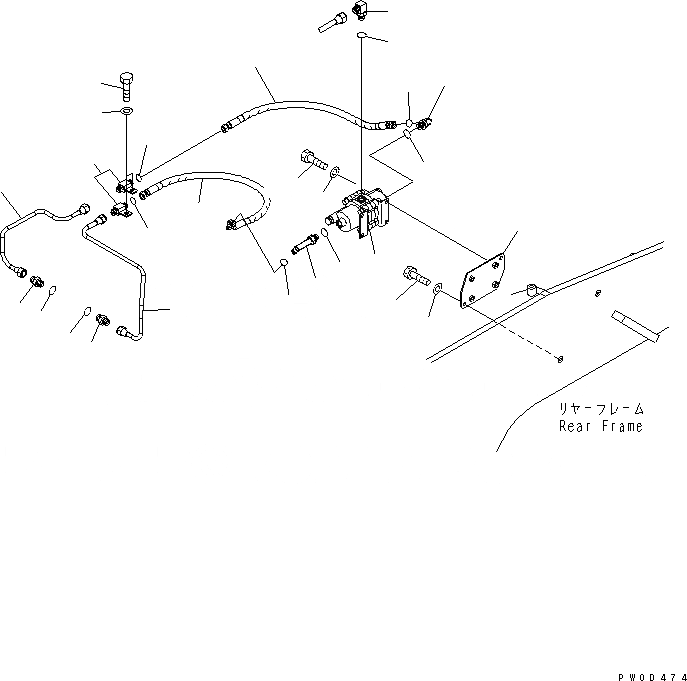 リヤーフレーム
Rear Frame

PW0D474