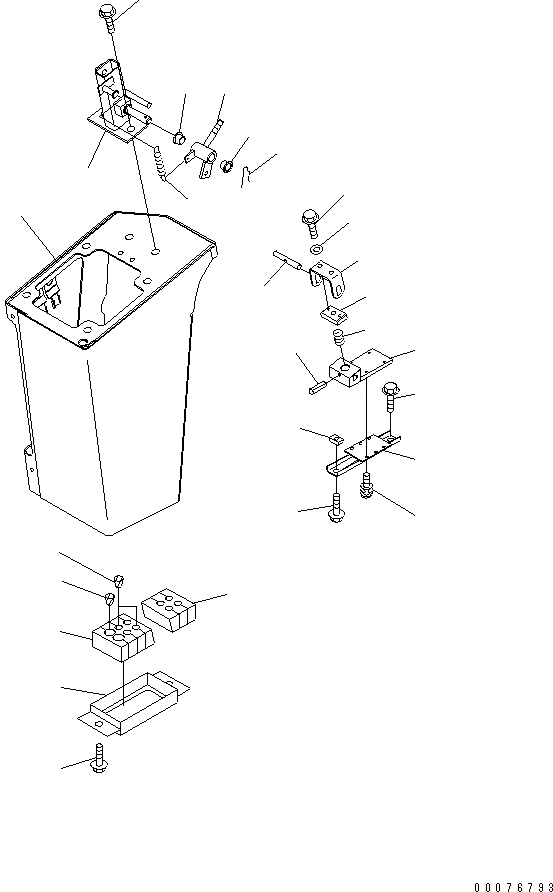 00076793