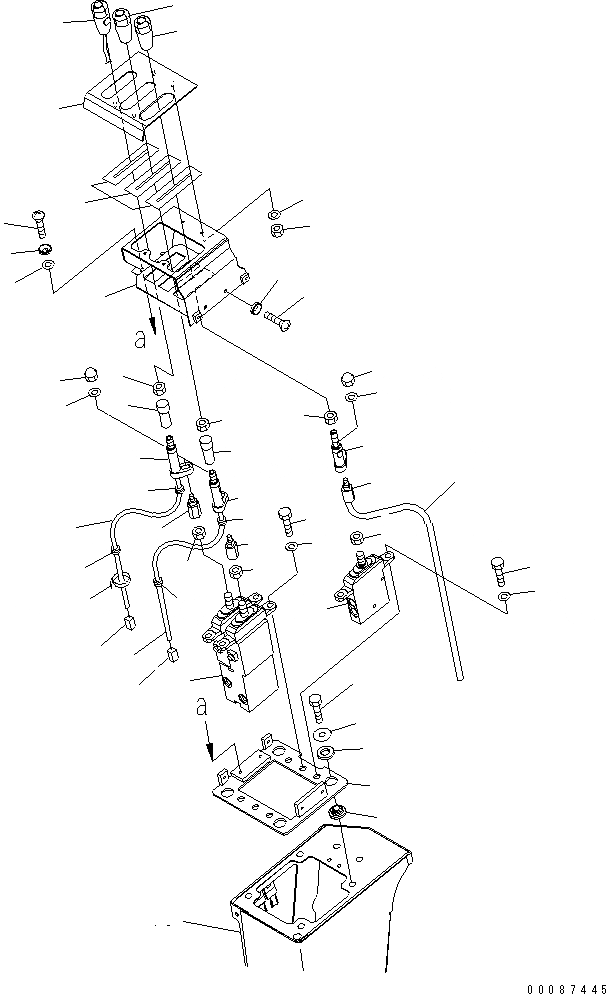 a

a

00087445