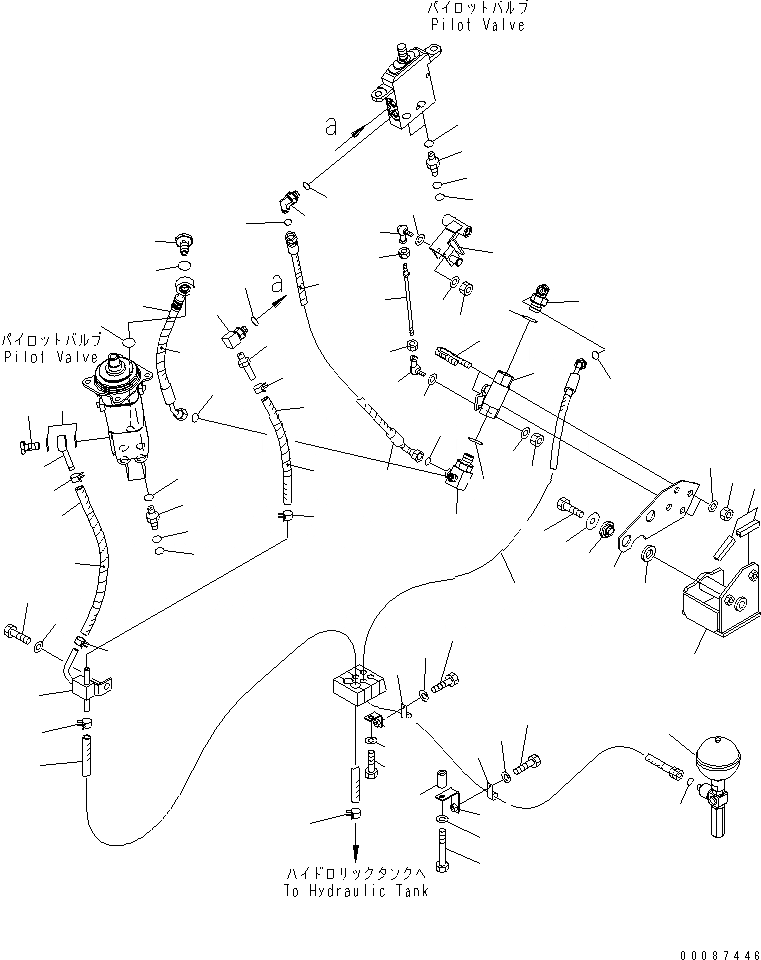 パイロットバルブ
Pilot Valve

a

a

パイロットバルブ
Pilot Valve

ハイドロリックタンクへ
To Hydraulic Tank

00087446