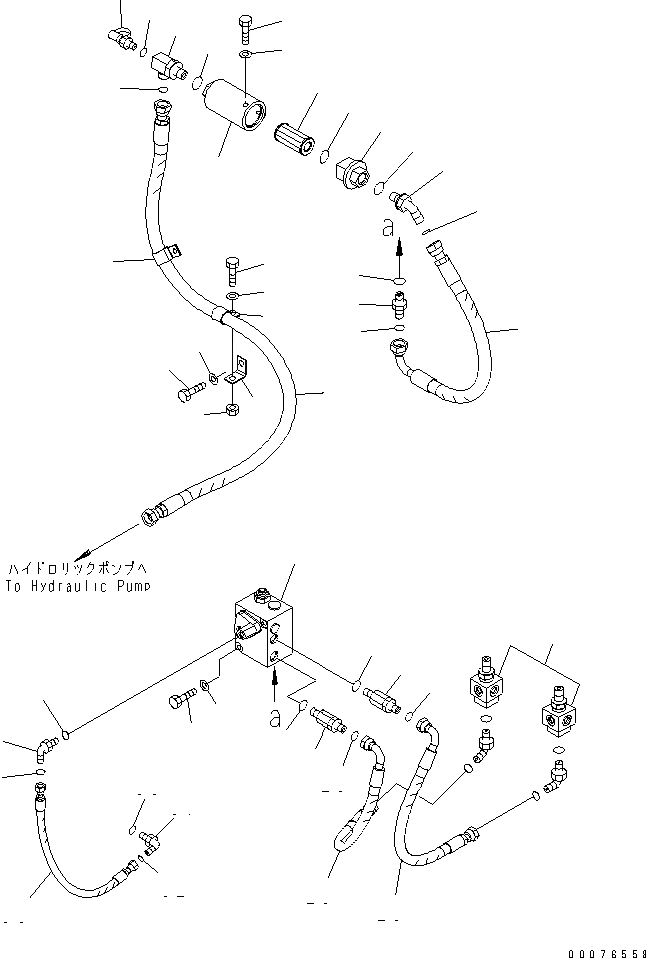 a

ハイドロリックポンプへ
To Hydraulic Pump

a

00076558