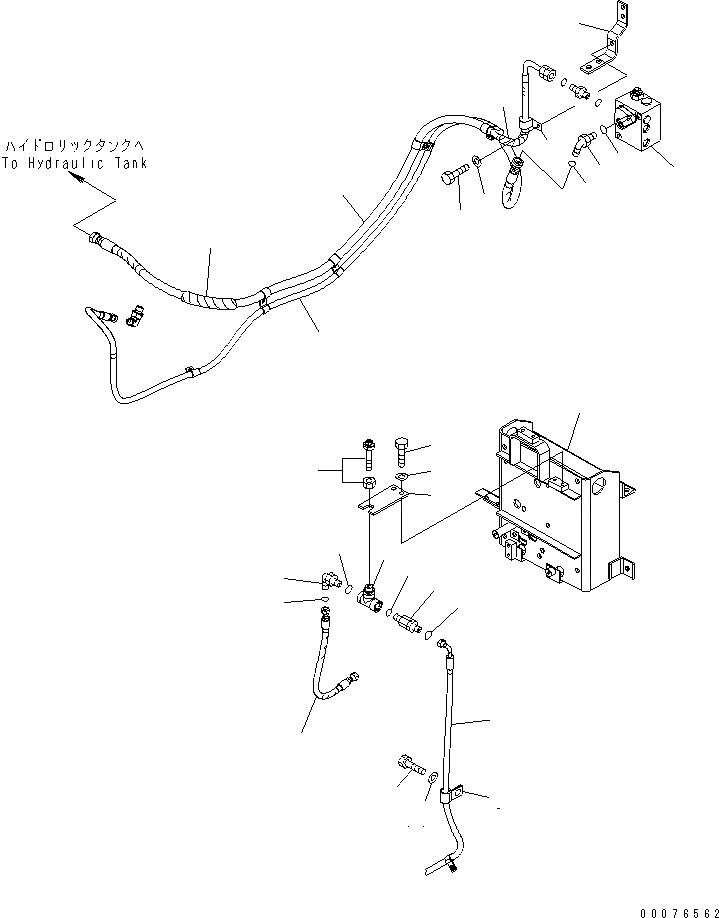 ハイドロリックタンクへ
To Hydraulic Tank

00076562