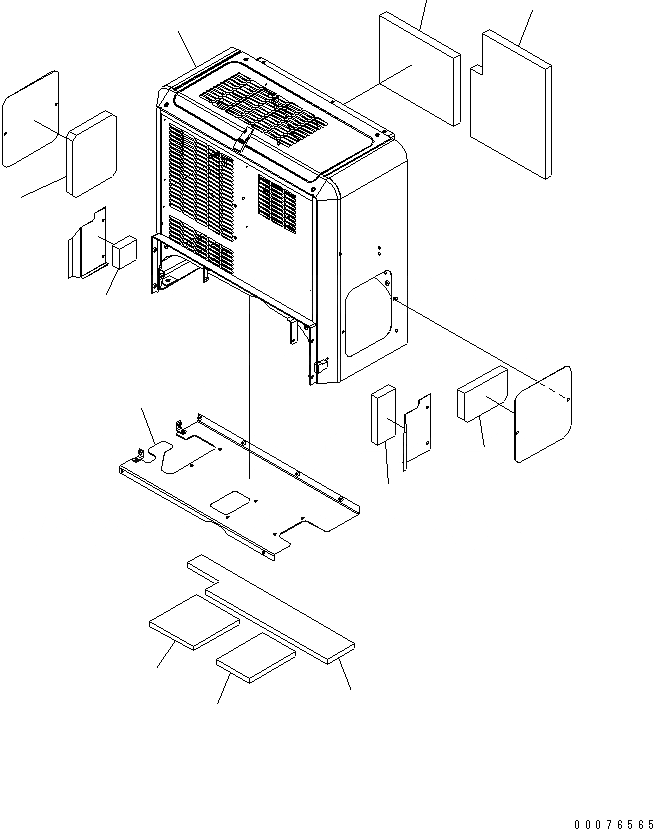 00076565