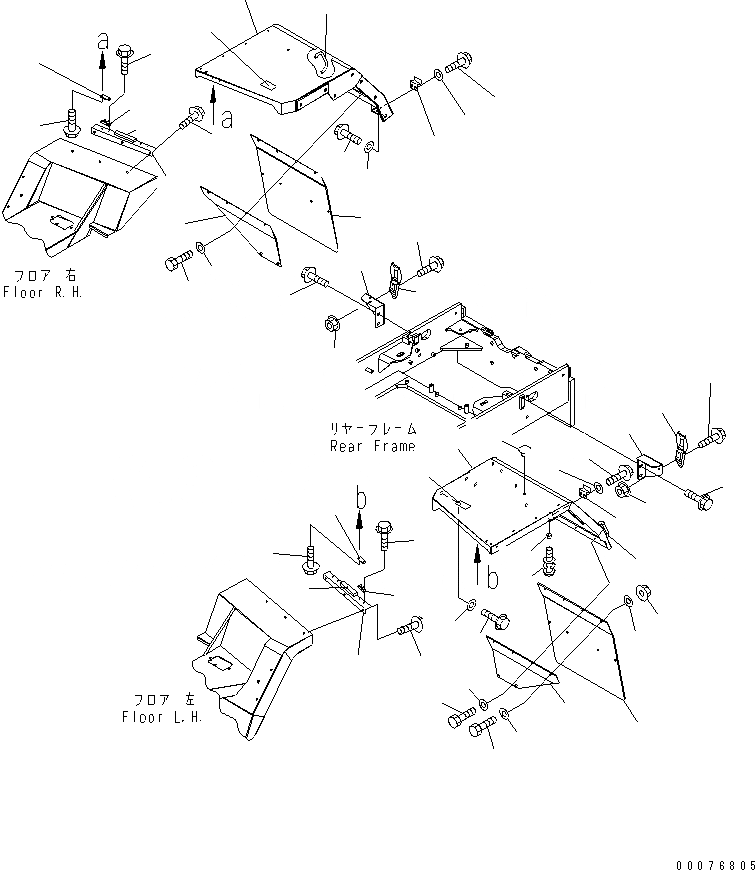 a

a

フロア 右
Floor R.H.

リヤーフレーム
Rear Frame

b

b

フロア 左
Floor L.H.

00076805