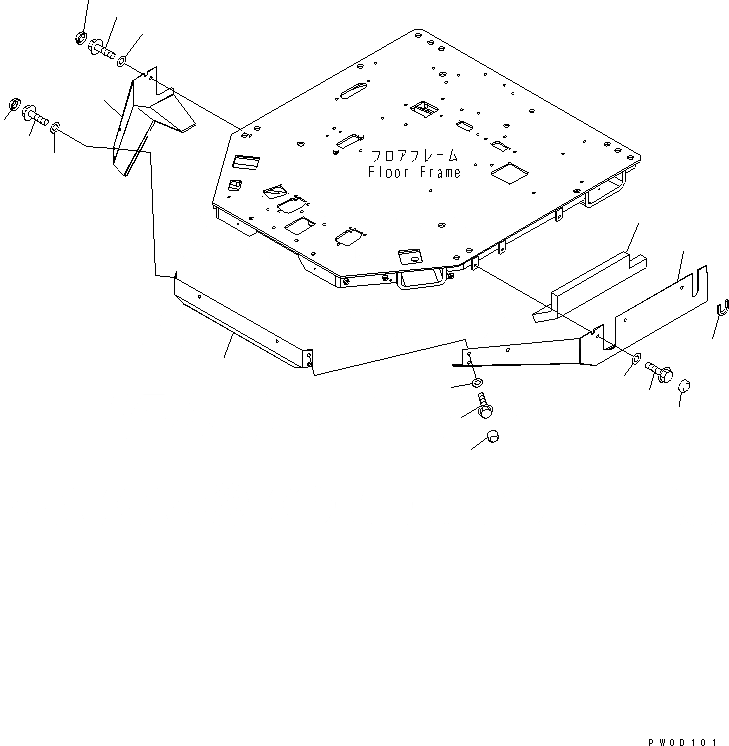 フロアフレーム
Floor Frame

PW0D101