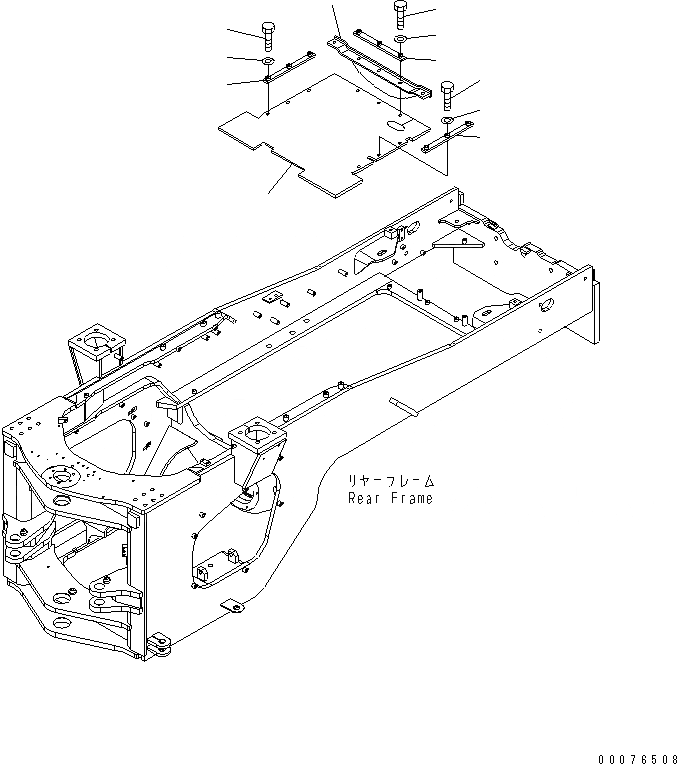 リヤーフレーム
Rear Frame

00076508