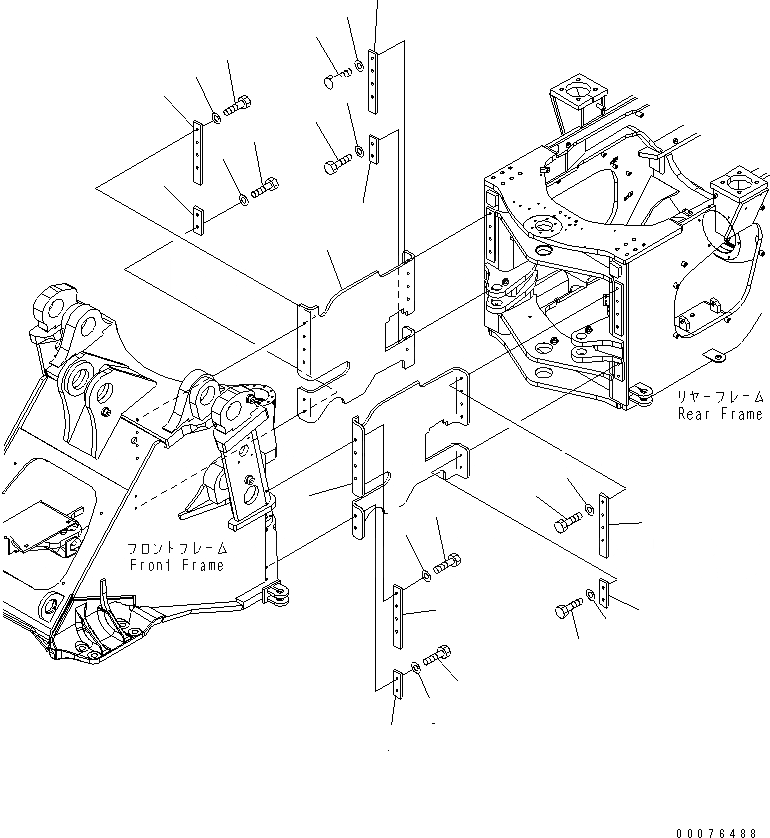 リヤーフレーム
Rear Frame

フロントフレーム
Front Frame

00076488