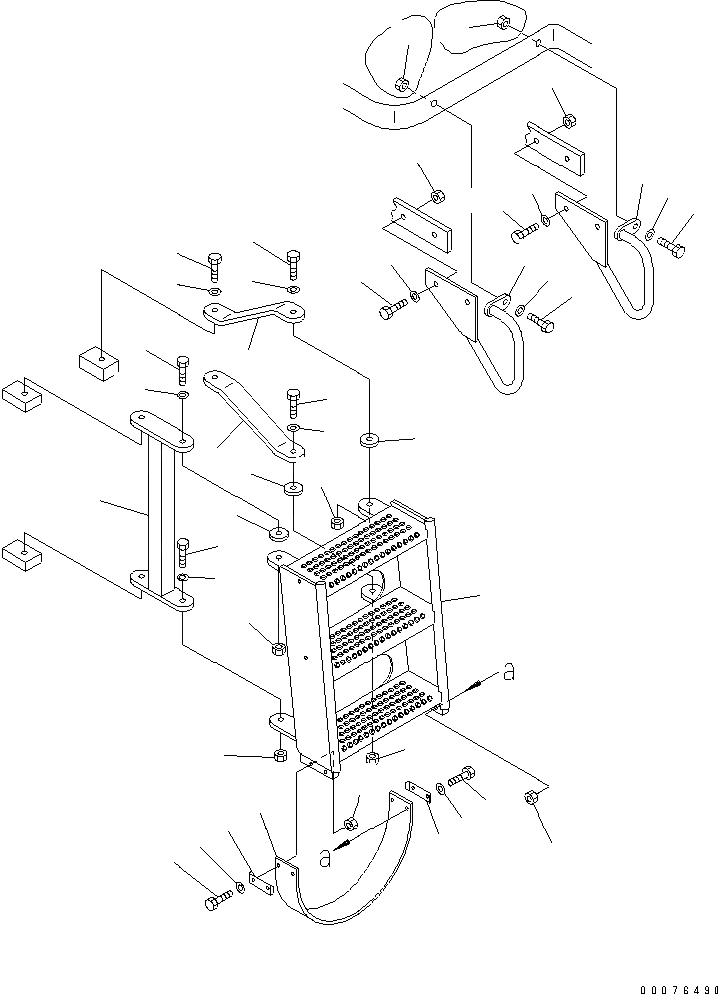 a
a
00076490