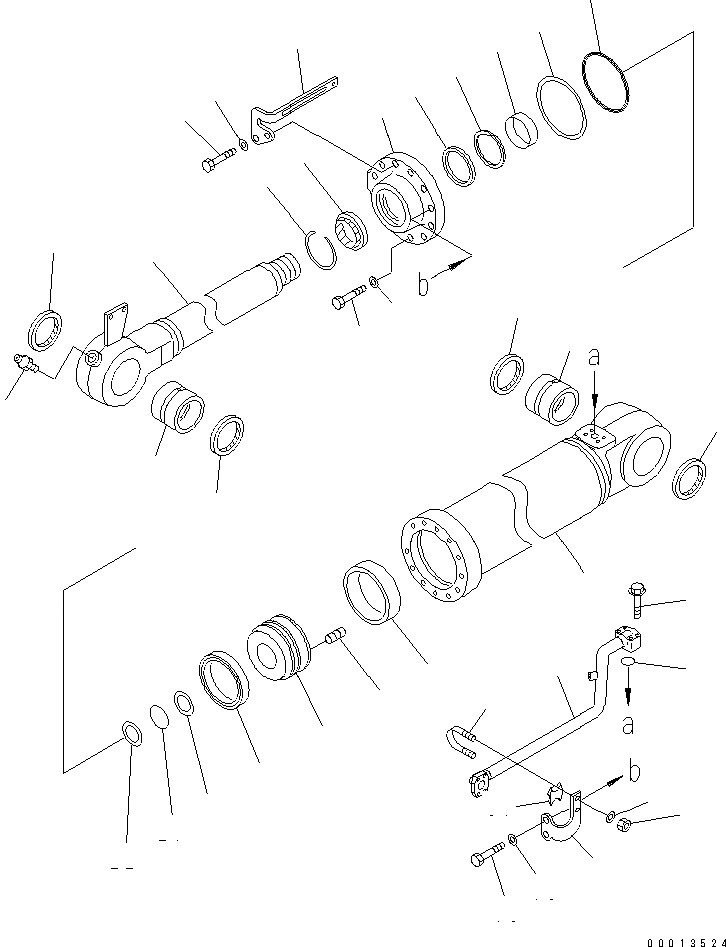 b
a
a
b
00013524