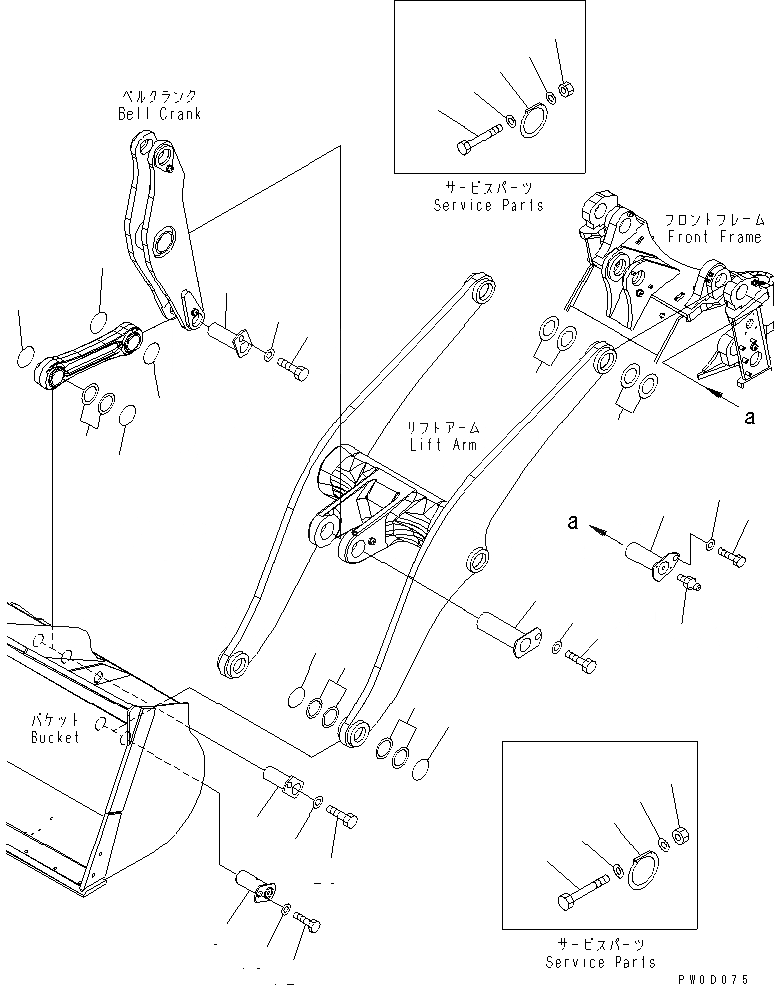 ベルクランク
Bell Crank

サービスパーツ
Service Parts

フロントフレーム
Front Frame

a

リフトアーム
Lift Arm

a

バケット
Bucket

サービスパーツ
Service Parts

PW0D075