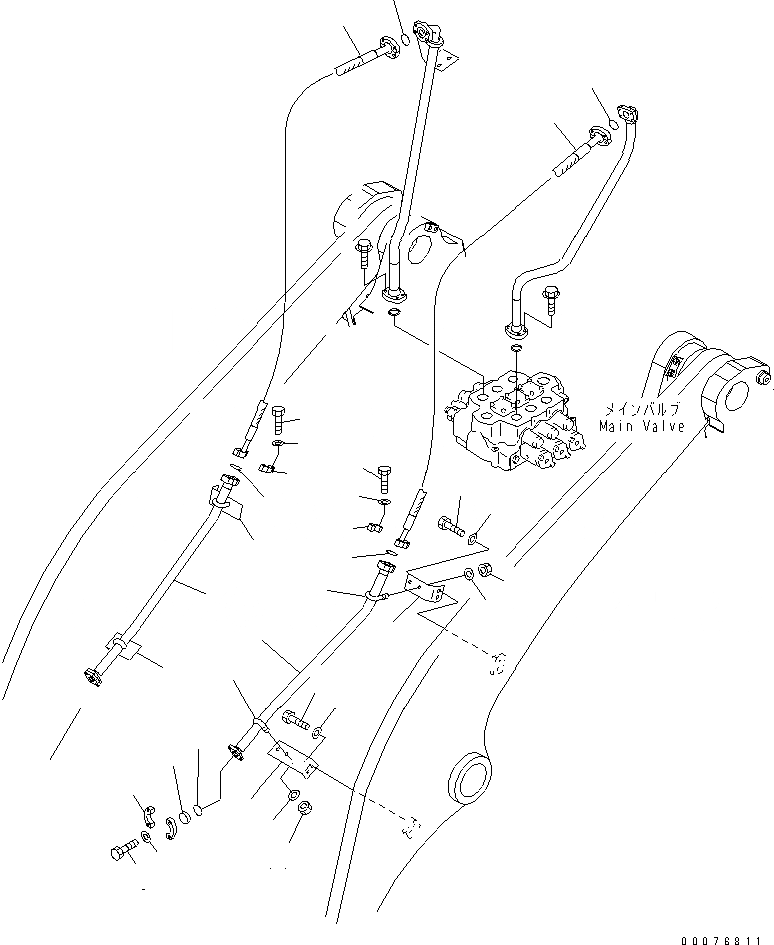 メインバルブ
Main Valve

00076811