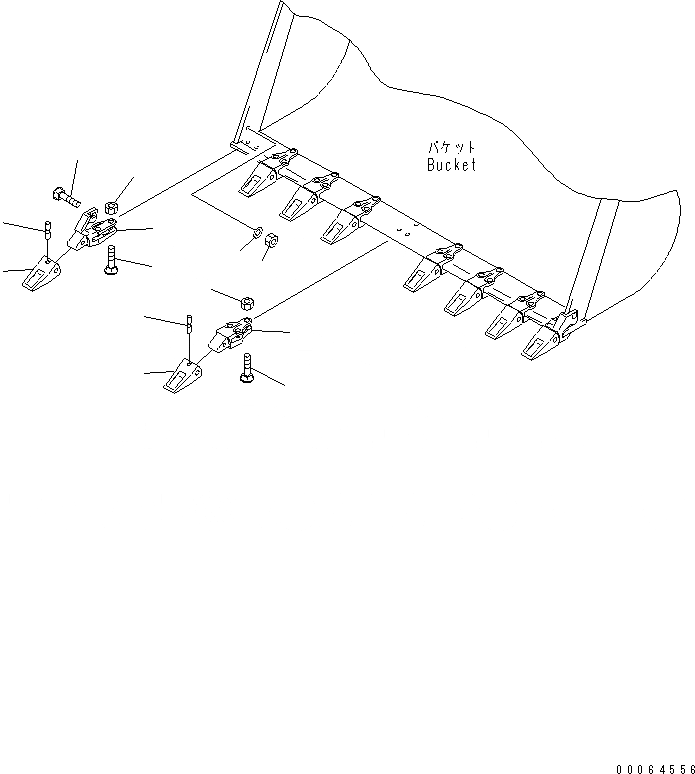 バケット
Bucket

00064556