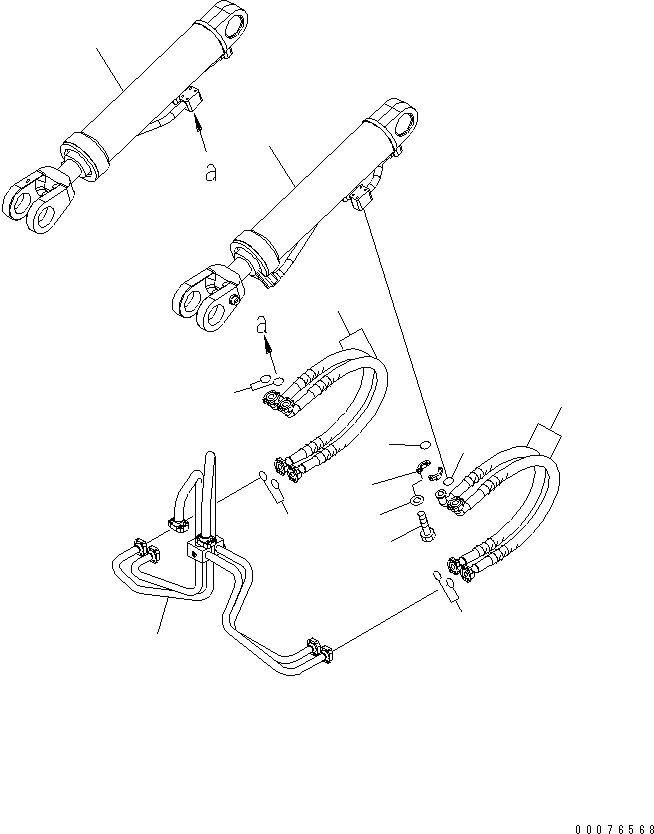 a

a

00076568