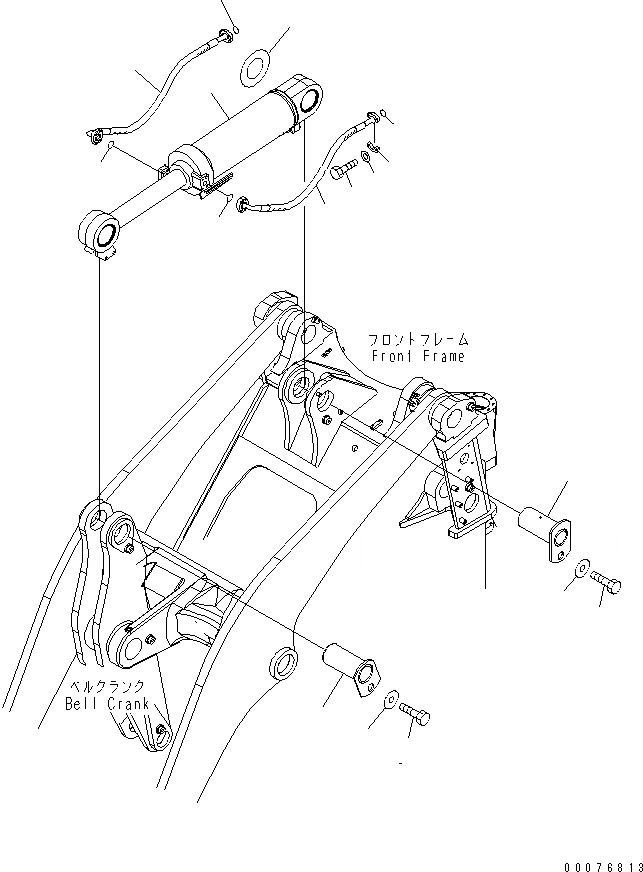 フロントフレーム
Front Frame

ベルクランク
Bell Crank

00076813