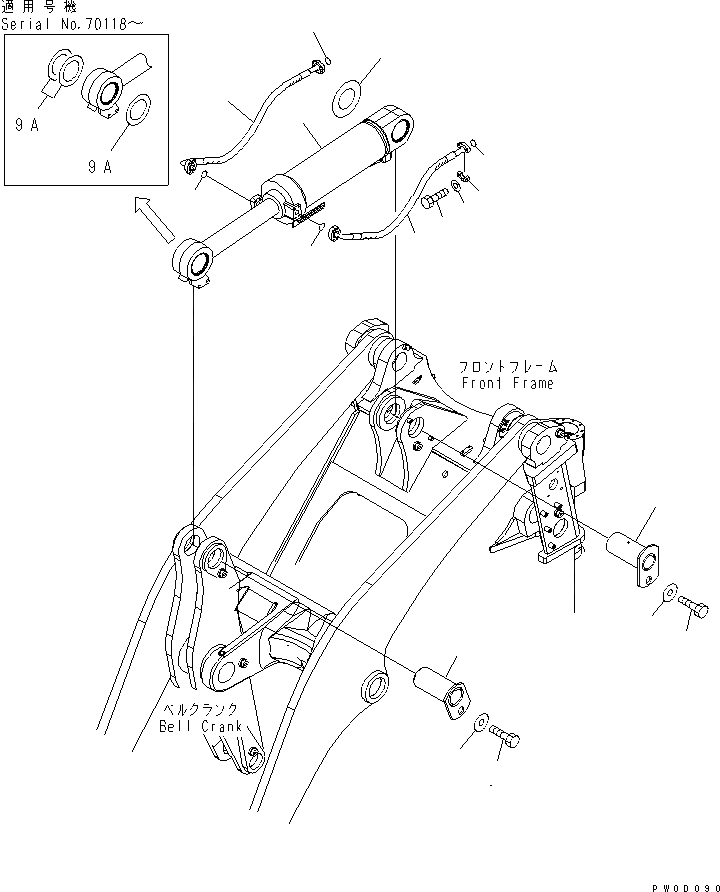 適用号機
Serial No.70118～

9 A

9 A

フロントフレーム
Front Frame

ベルクランク
Bell Crank

PW0D090