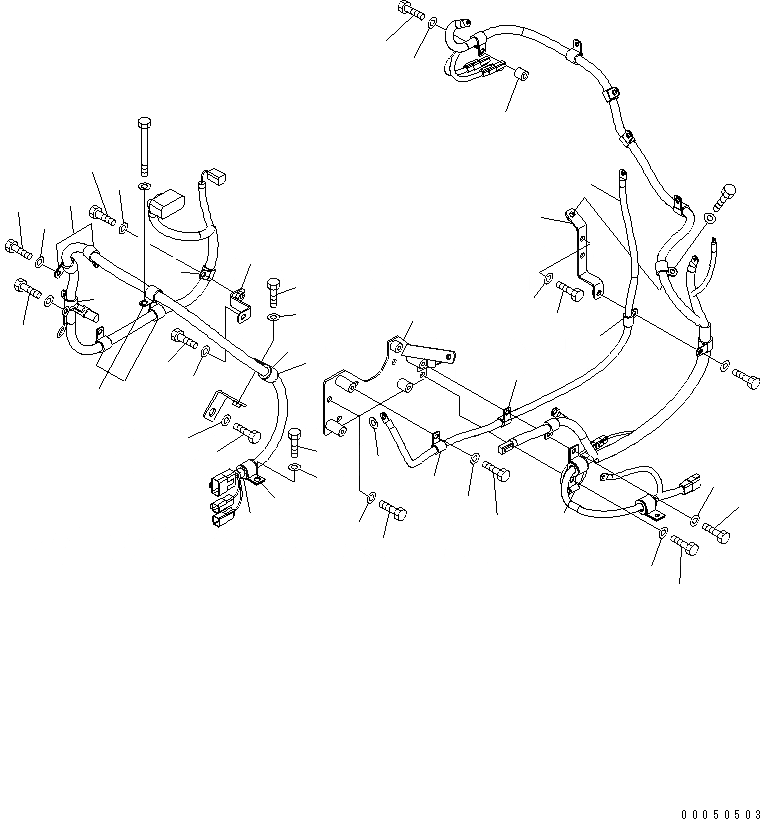 00050503